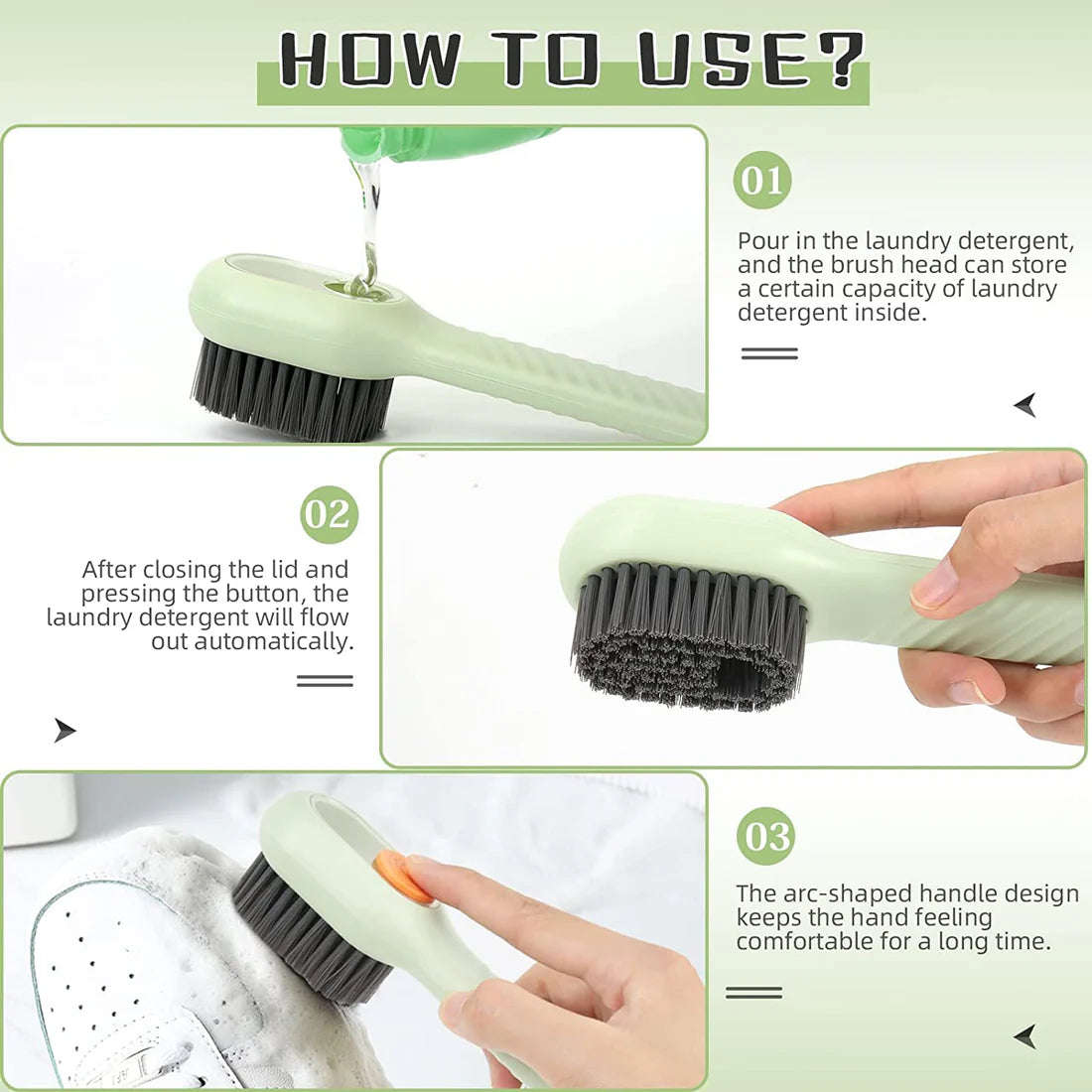 HOW TO USE?

01

Pour in the laundry detergent, and the brush head can store a certain capacity of laundry detergent inside.

02

After closing the lid and pressing the button, the laundry detergent will flow out automatically.

03

The arc-shaped handle design keeps the hand feeling comfortable for a long time.