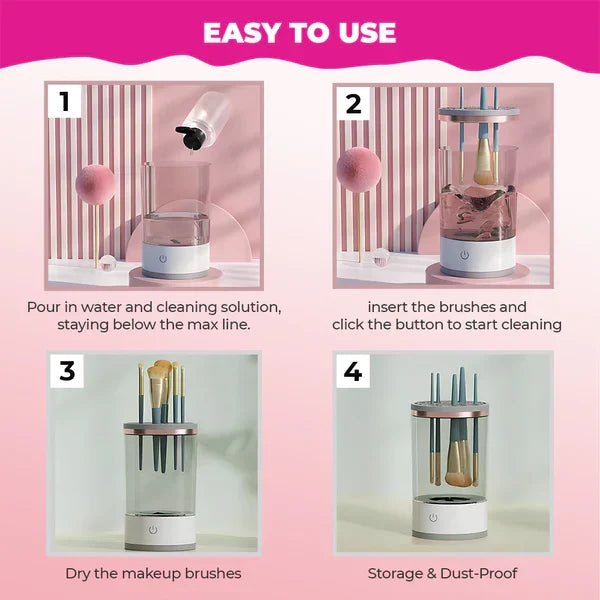 EASY TO USE

1

Pour in water and cleaning solution, staying below the max line.

2

insert the brushes and click the button to start cleaning

3

Dry the makeup brushes

4

Storage & Dust-Proof